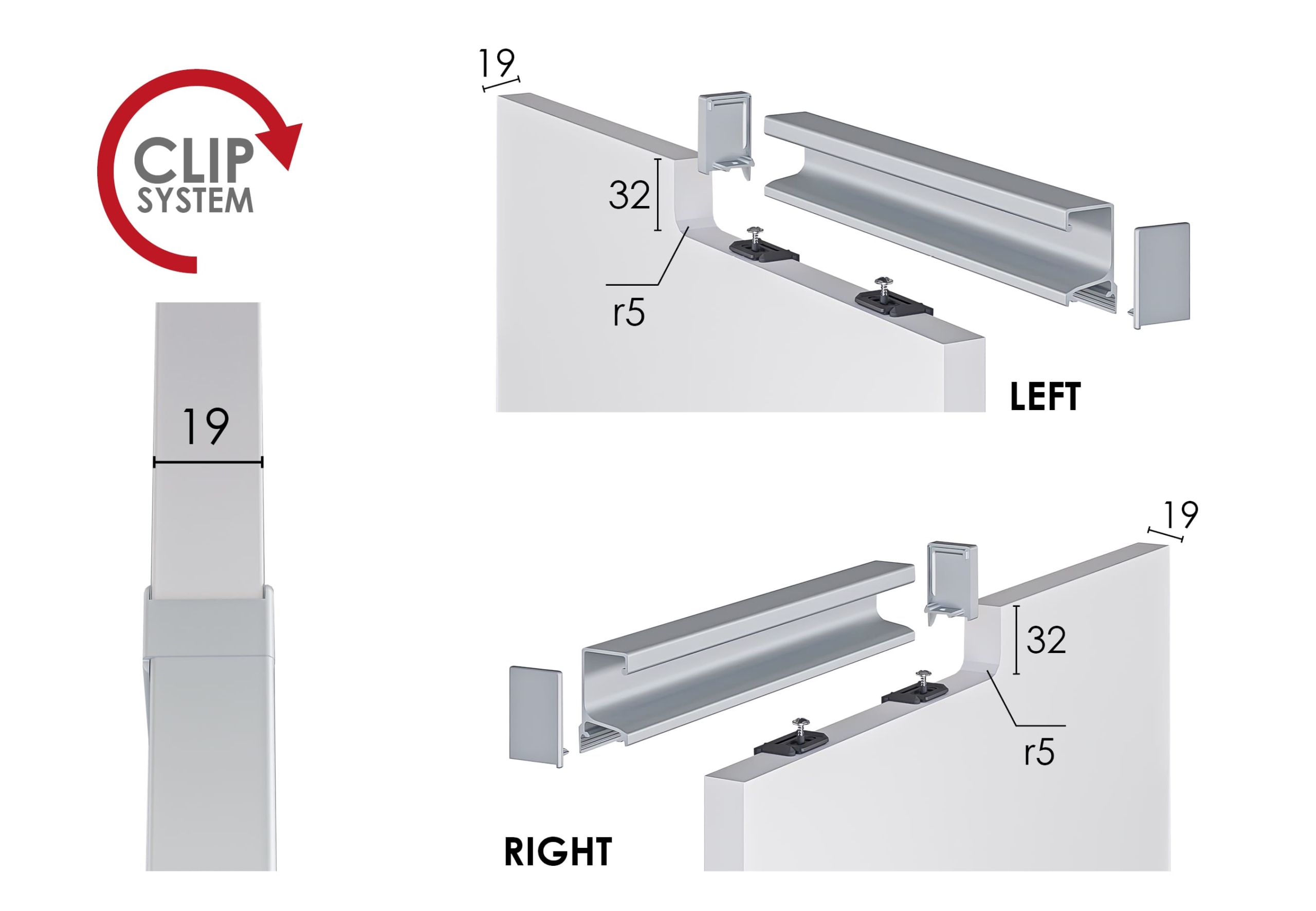 CLIP SYSTEM

19

19

32

r5

LEFT

19

32

r5

RIGHT