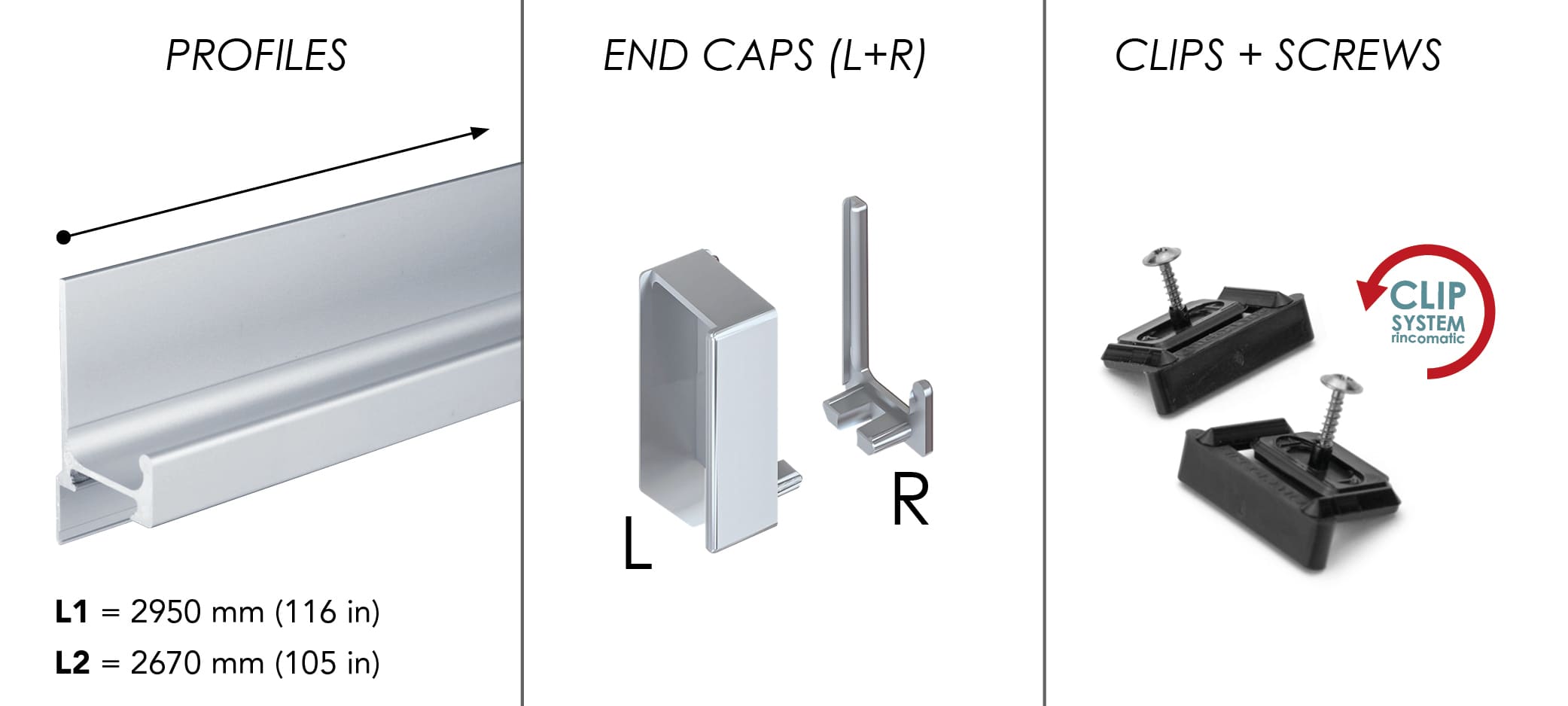 PROFILES

L1 = 2950 mm (116 in)

L2 = 2670 mm (105 in)

END CAPS (L+R)

L

R

CLIPS + SCREWS

CLIP SYSTEM rincomatic