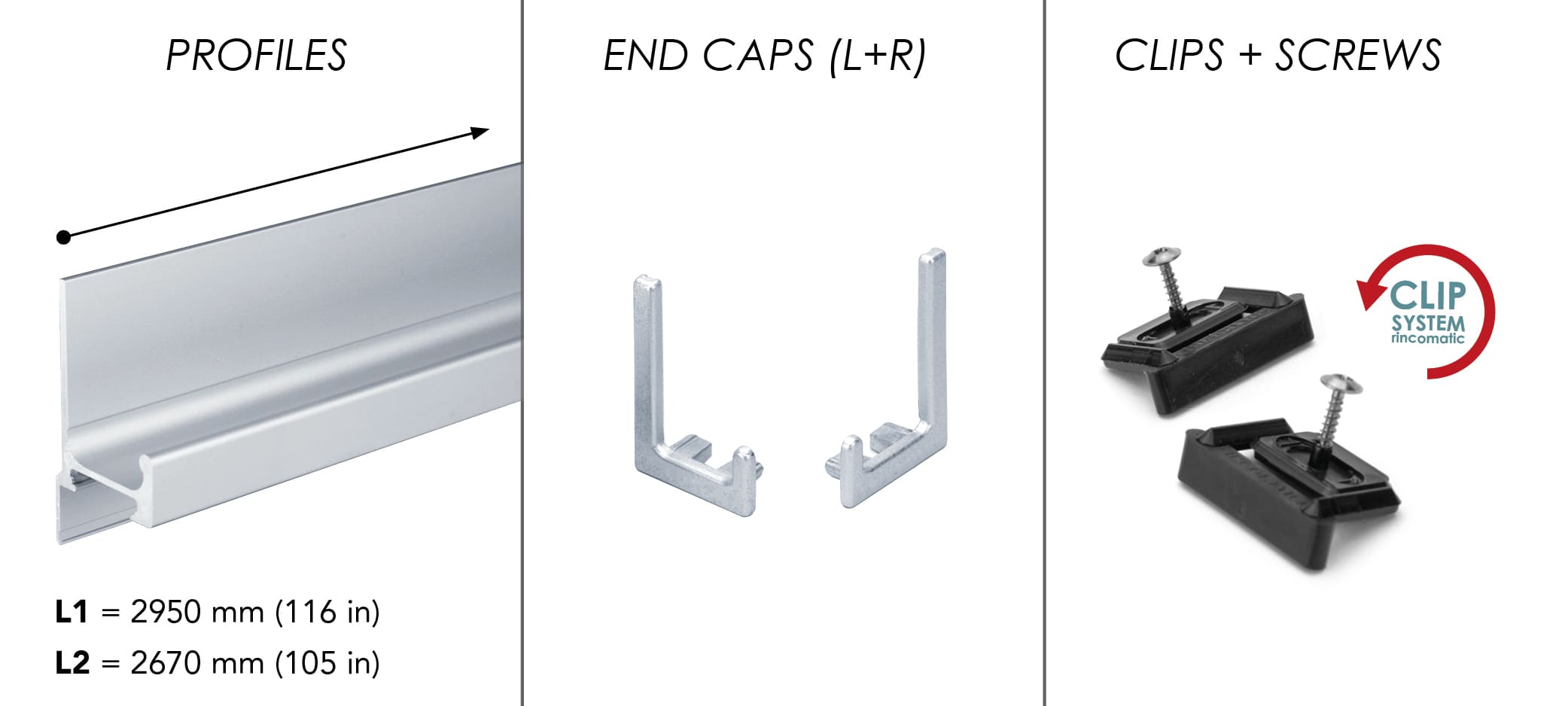 PROFILES

L1 = 2950 mm (116 in)
L2 = 2670 mm (105 in)

END CAPS (L+R)

CLIPS + SCREWS

CLIP SYSTEM rincomatic