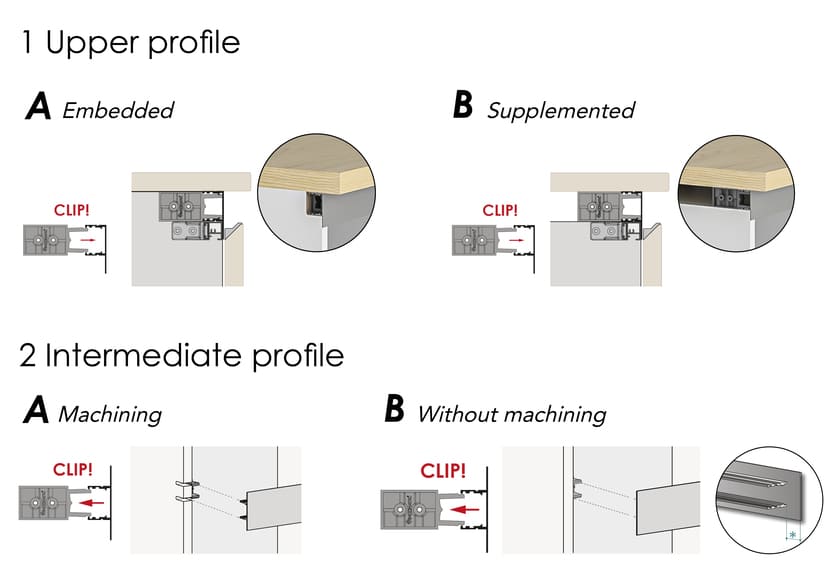 1 Upper profile

A Embedded

CLIP!

B Supplemented

CLIP!

2 Intermediate profile

A Machining

CLIP!

B Without machining

CLIP!

*