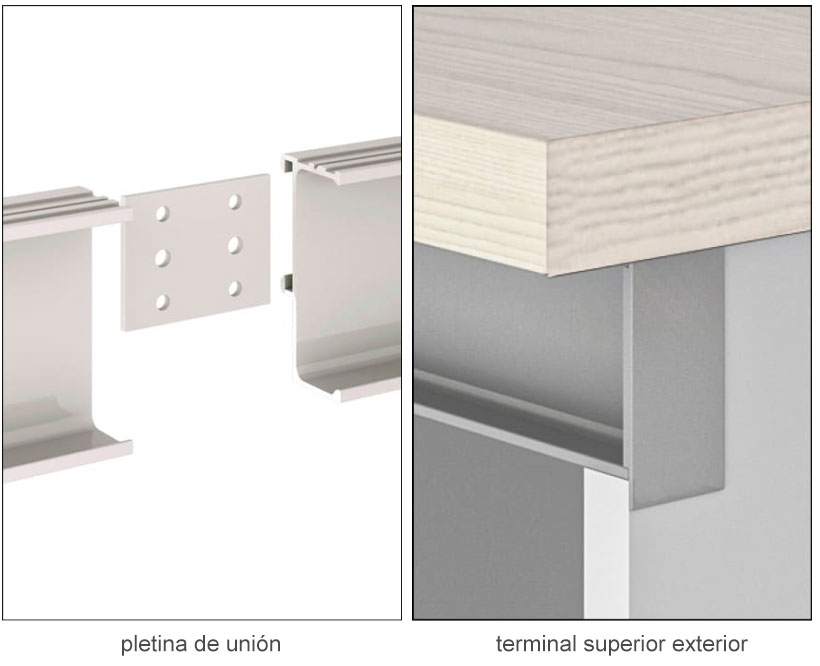 pletina de unión

terminal superior exterior