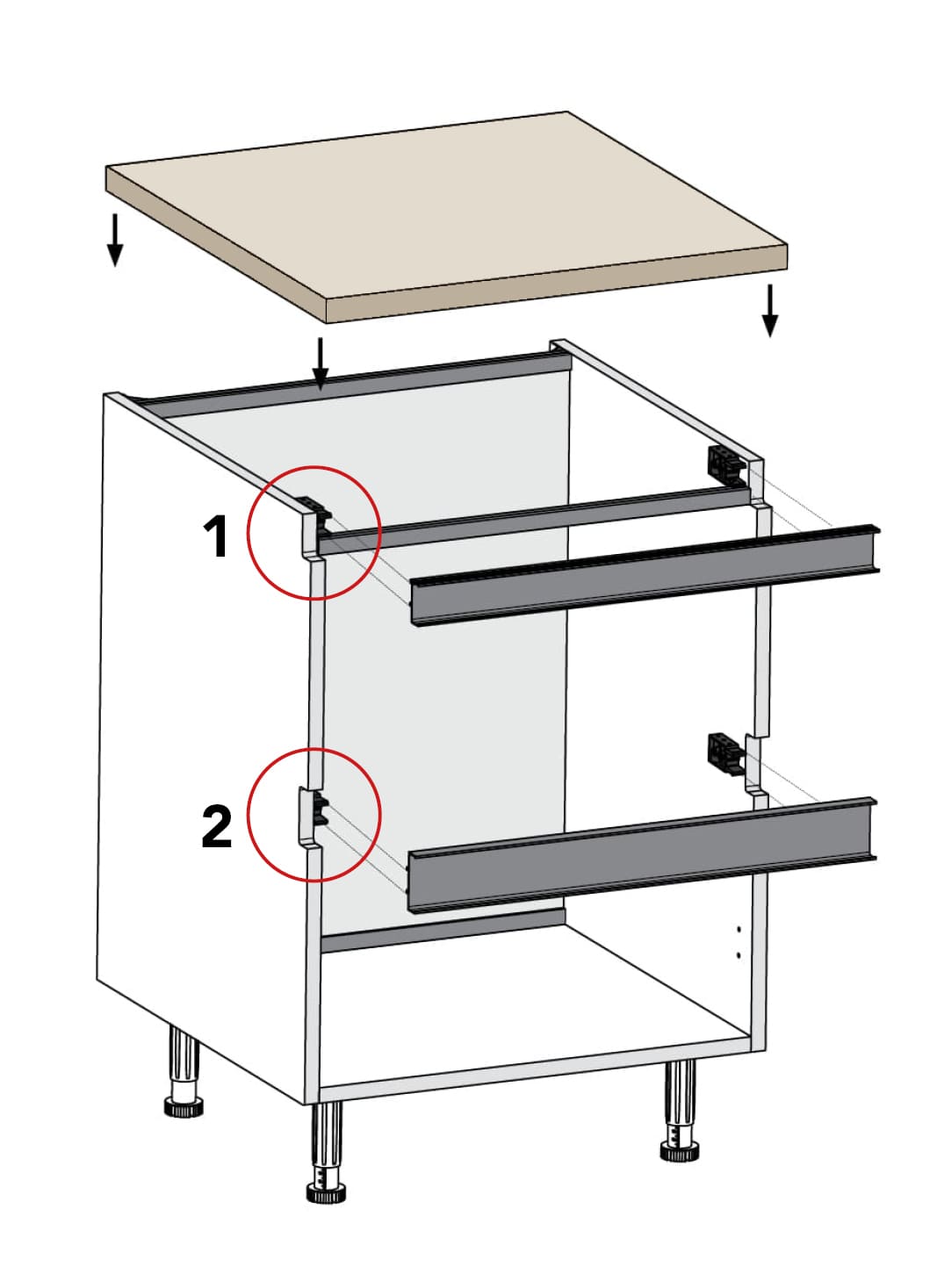 1

2