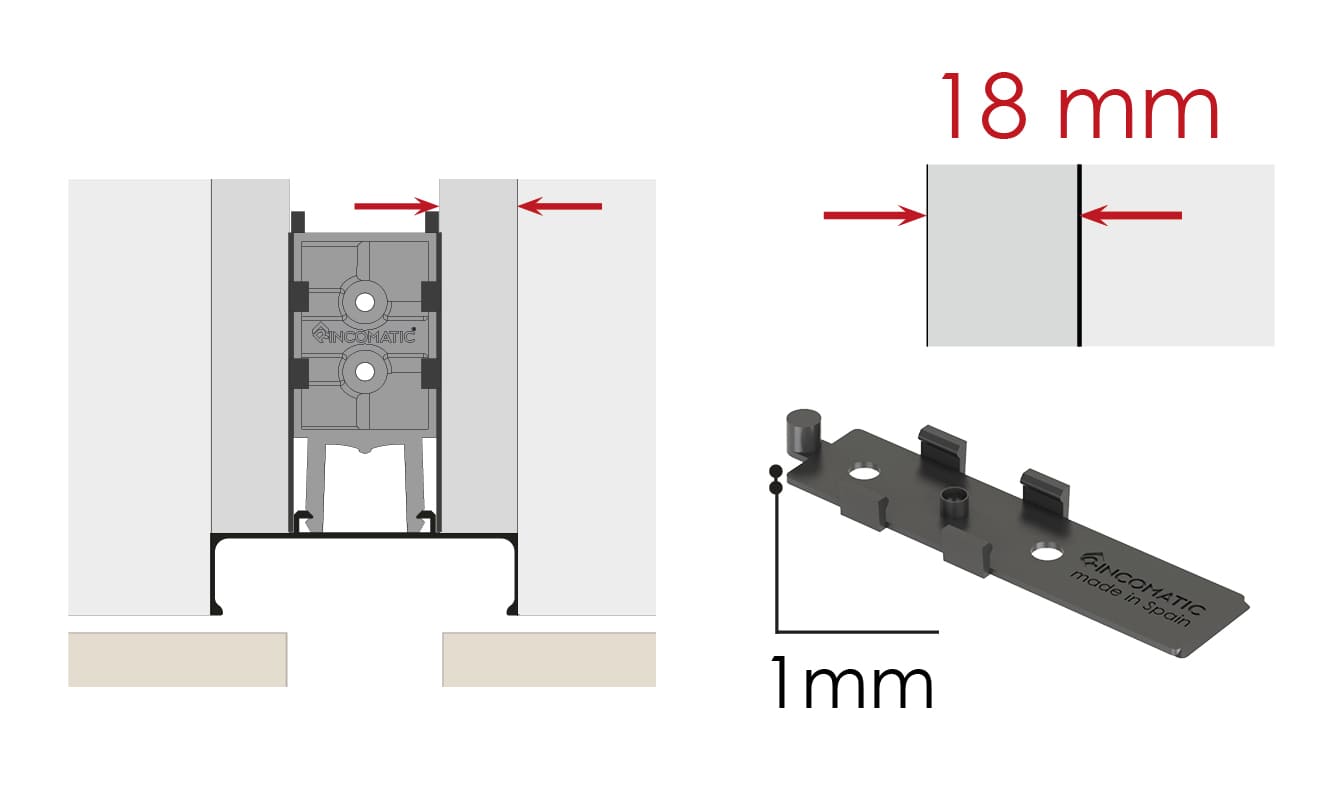 INCOMATIC

18 mm

INCOMATIC
made in Spain

1mm