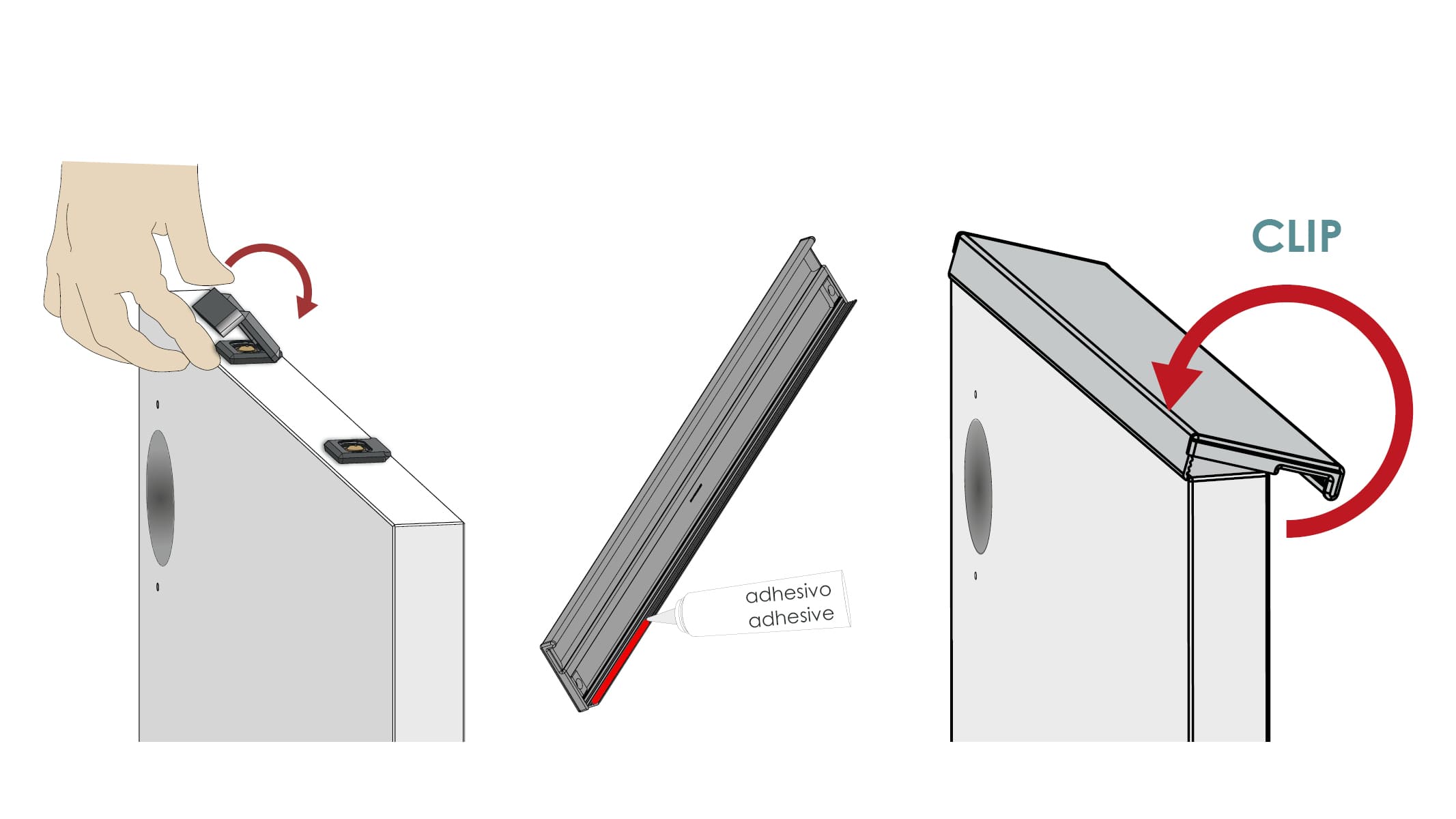 adhesivo
adhesive

CLIP