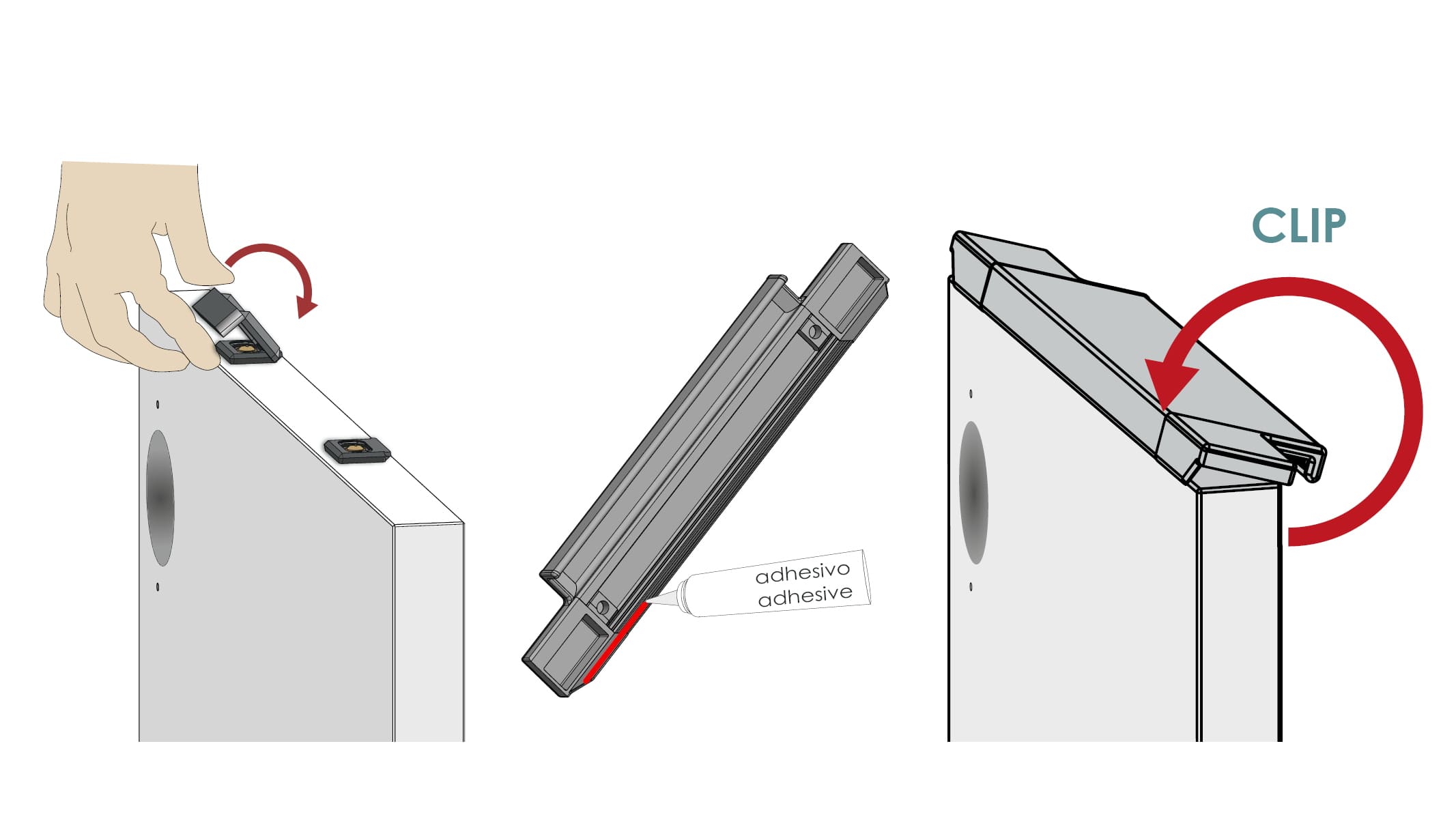 adhesivo
adhesive

CLIP