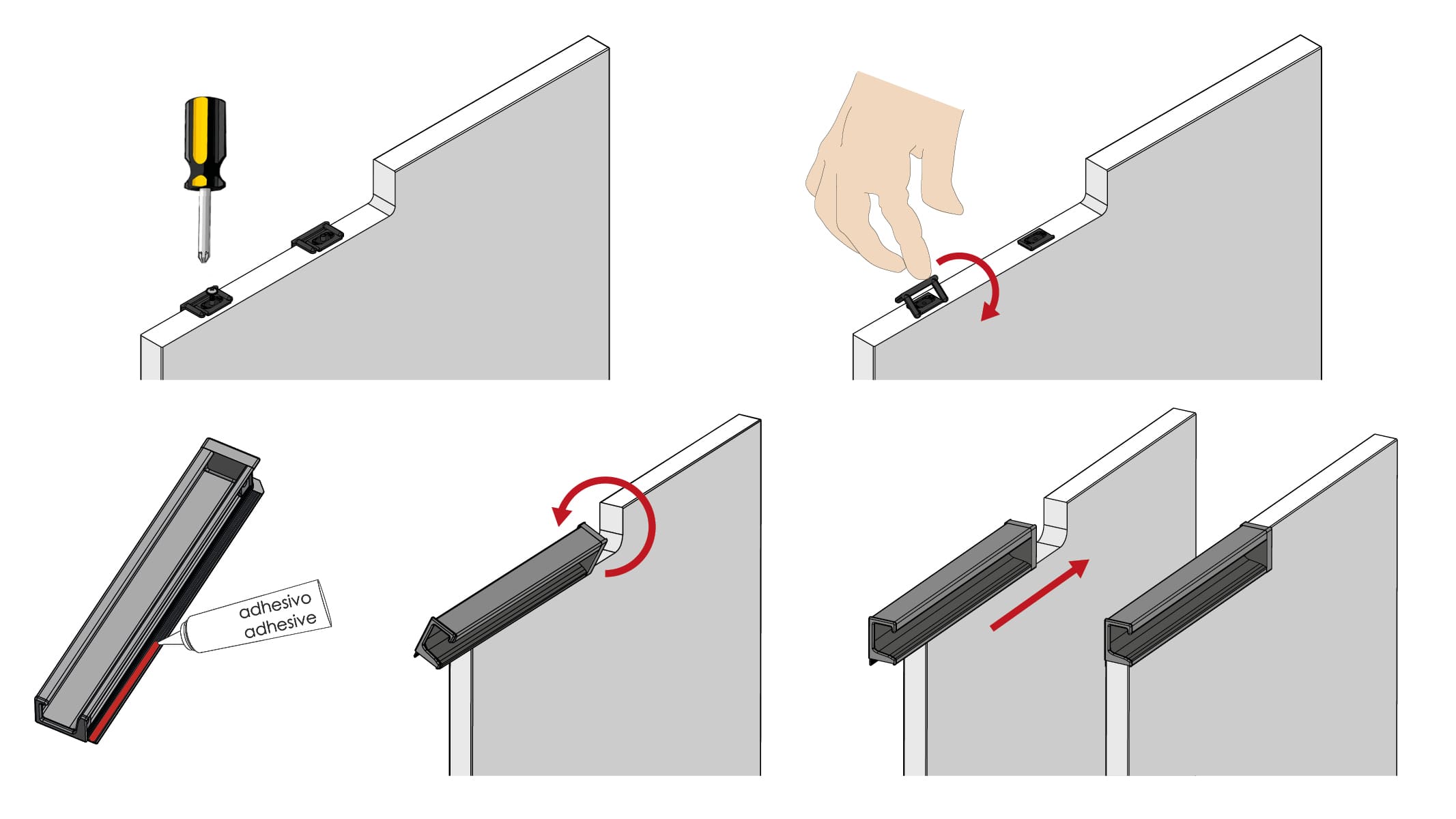 adhesivo
adhesive