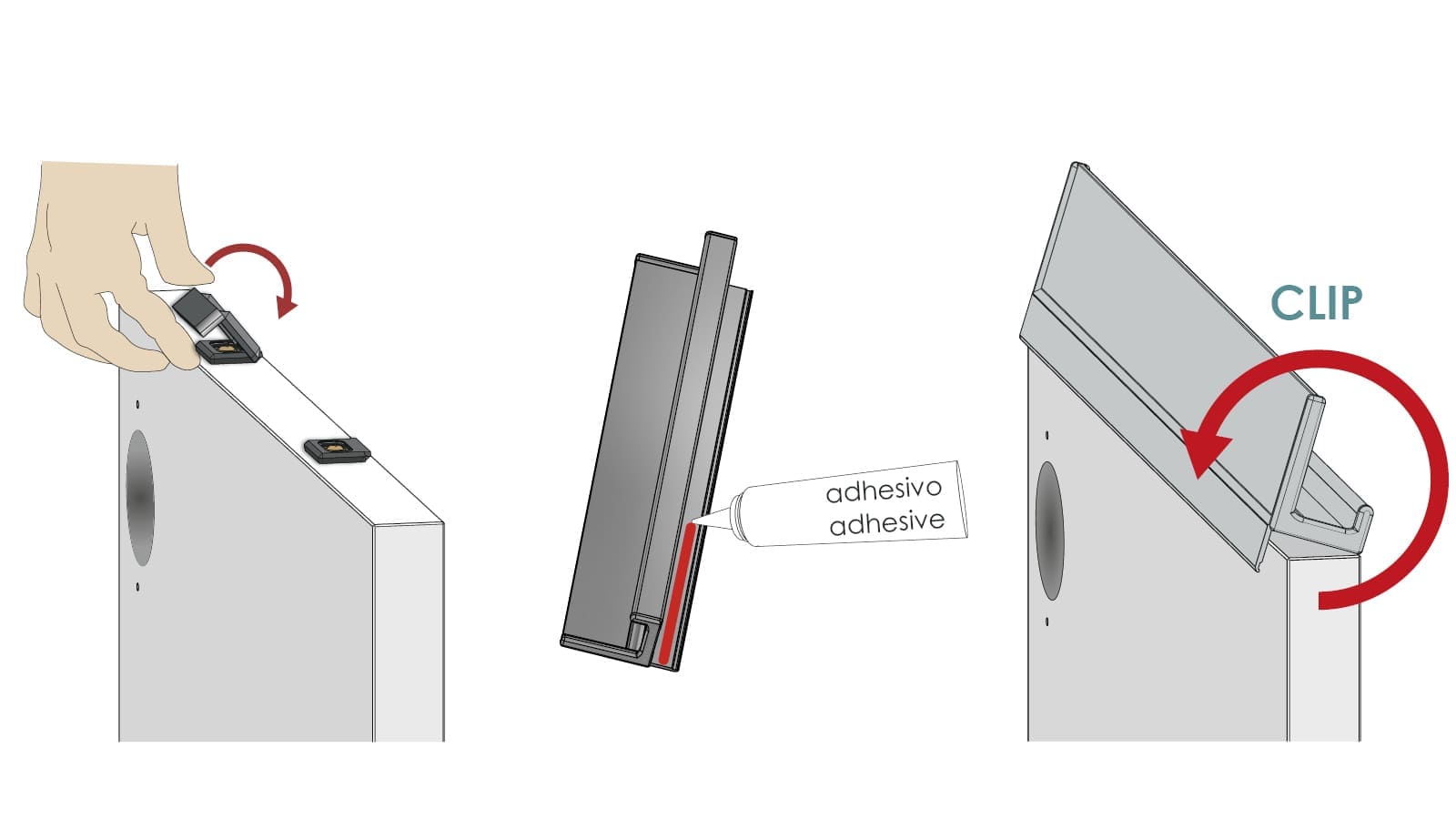 adhesivo
adhesive

CLIP