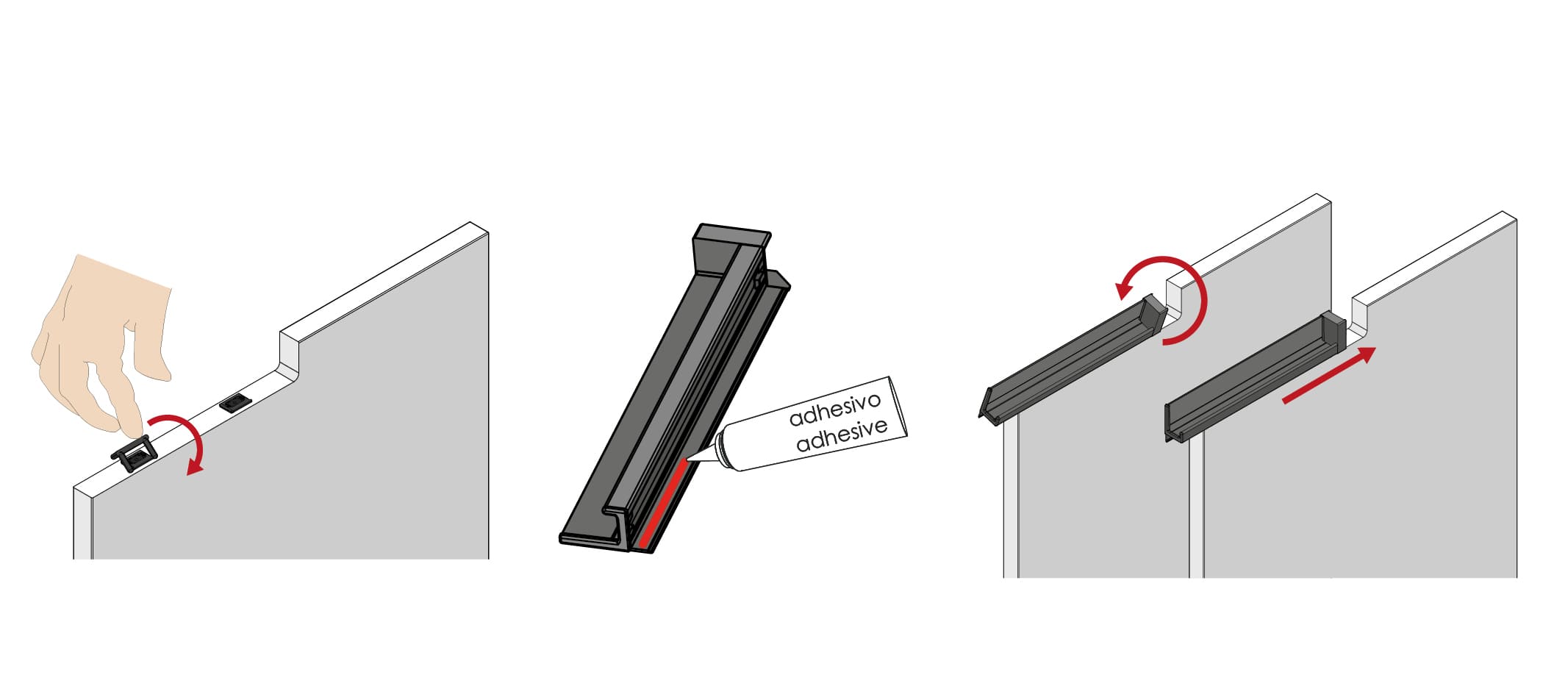 adhesivo
adhesive