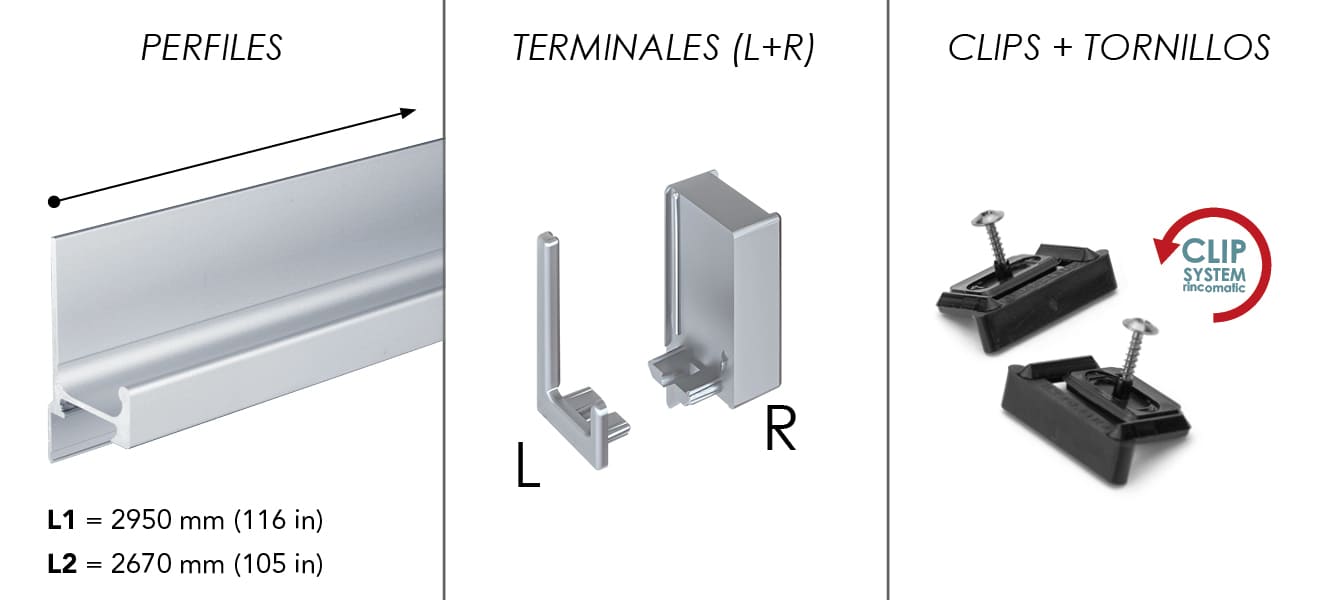 PERFILES

L1 = 2950 mm (116 in)
L2 = 2670 mm (105 in)

TERMINALES (L+R)

L

R

CLIPS + TORNILLOS

CLIP
SYSTEM
rincomatic