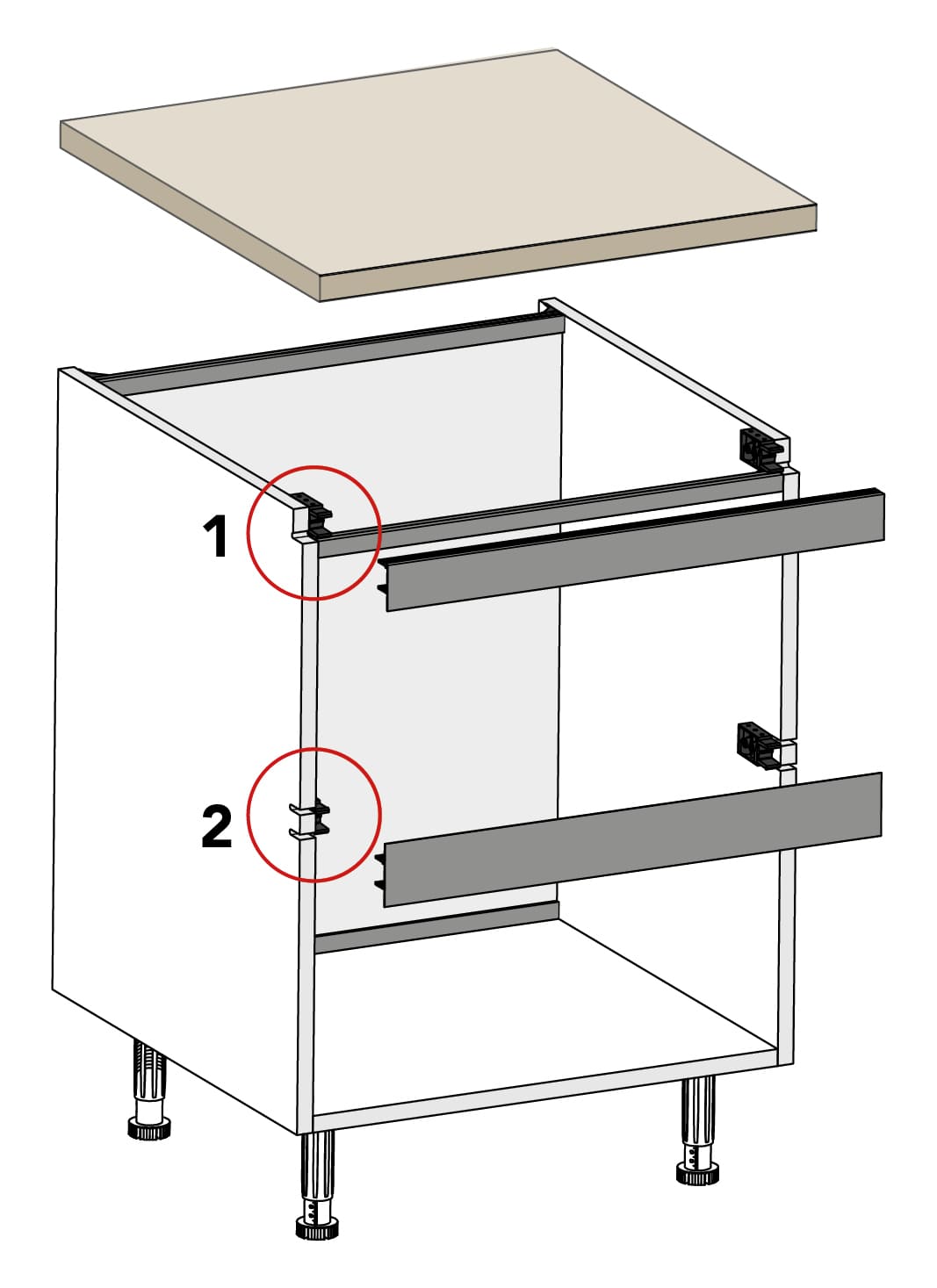 1

2