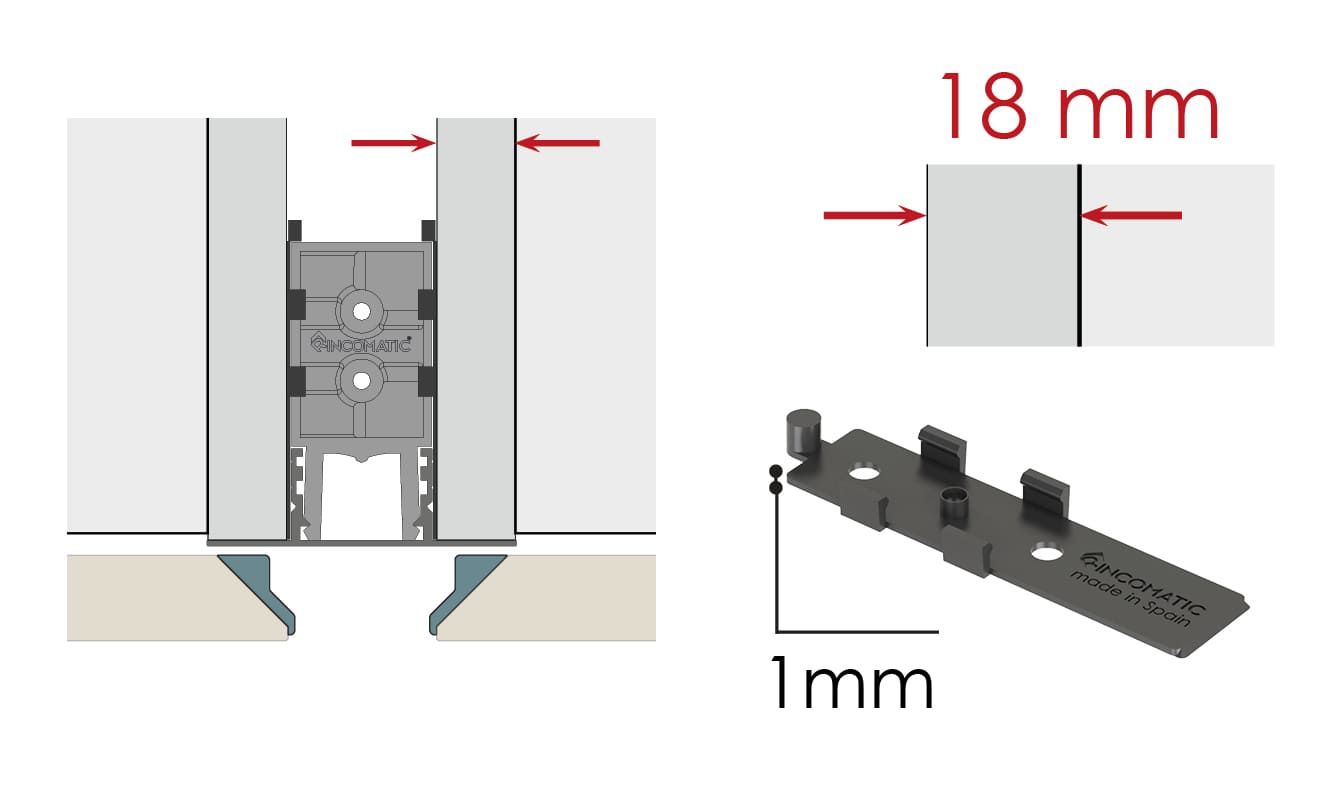 18 mm

INCOMATIC

INCOMATIC
made in Spain

1mm