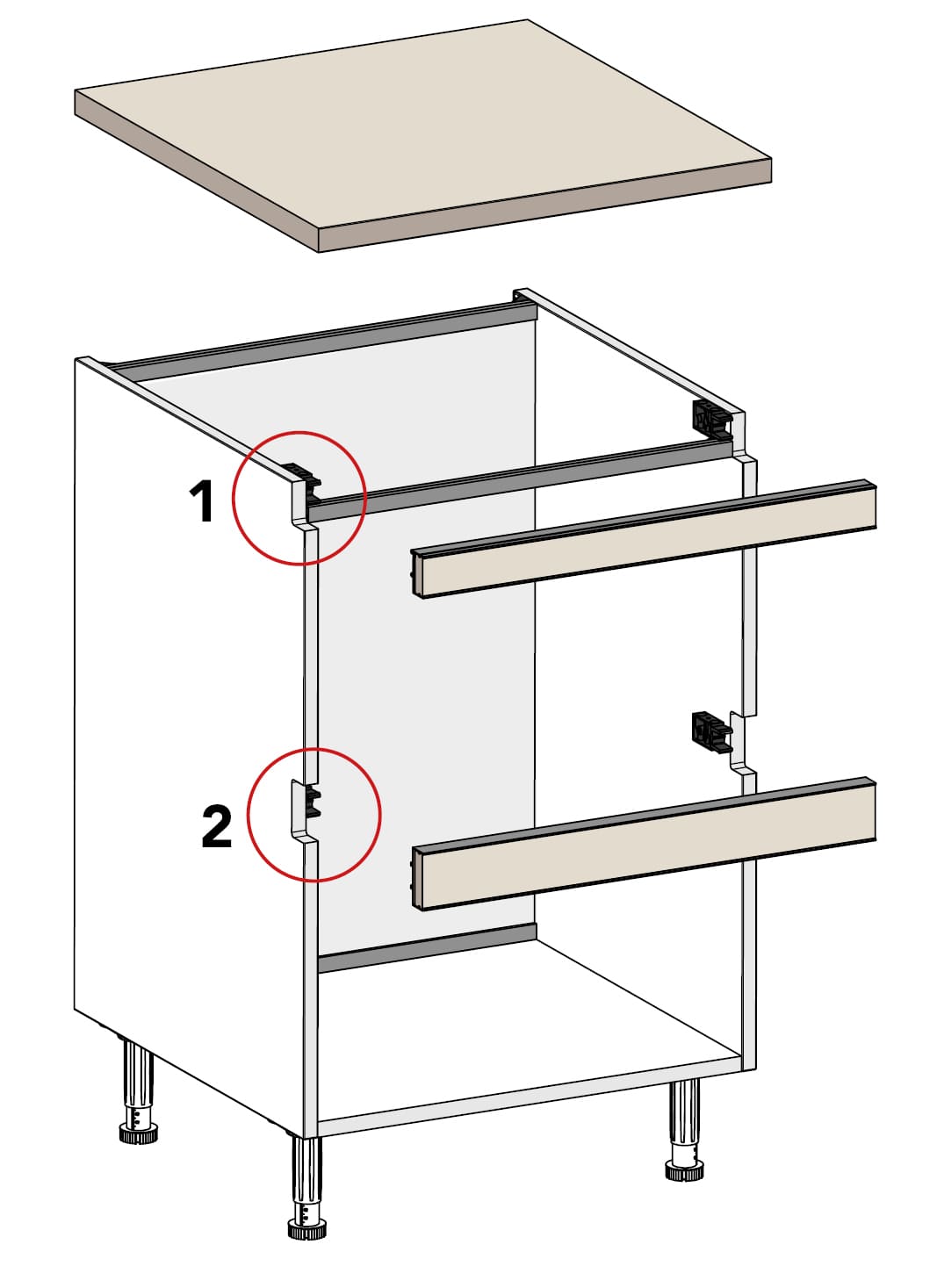 1

2