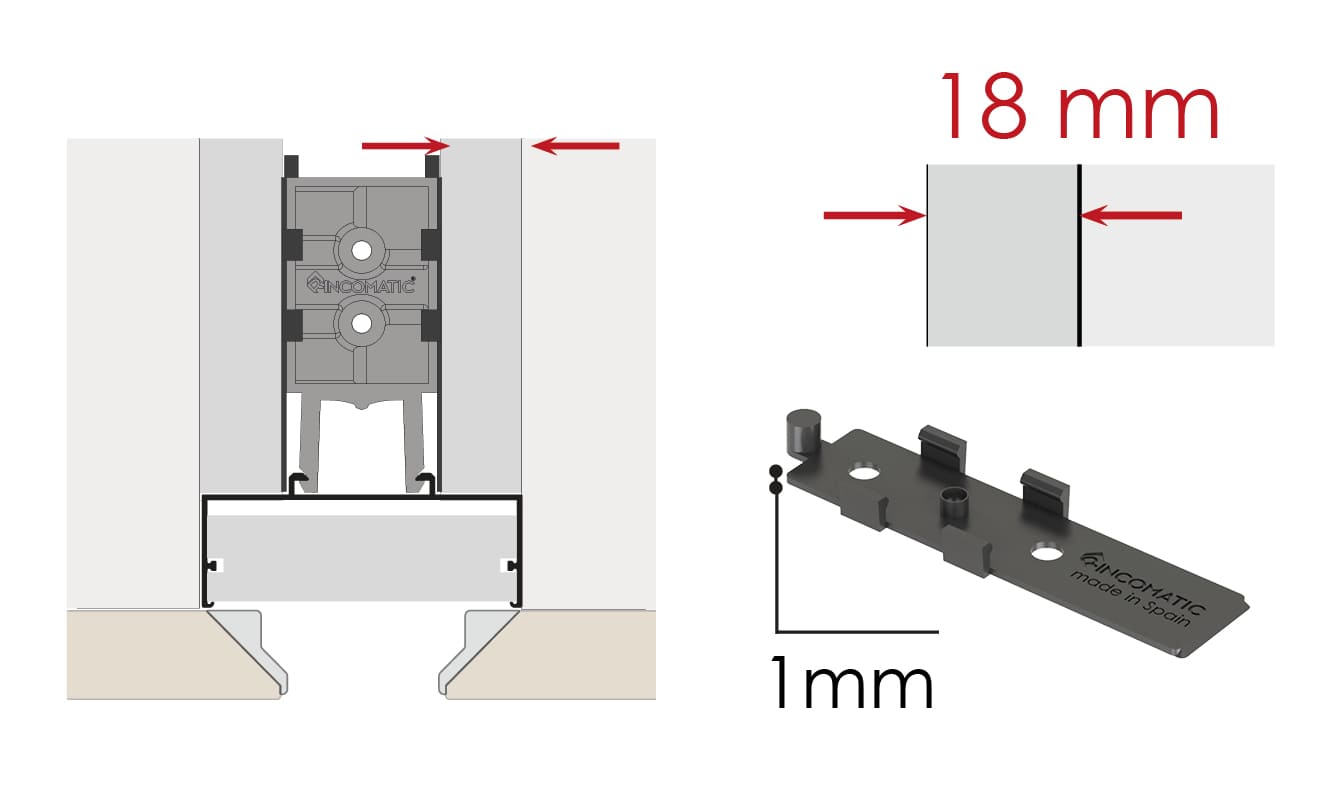 INCOMATIC

18 mm

INCOMATIC
made in Spain

1mm