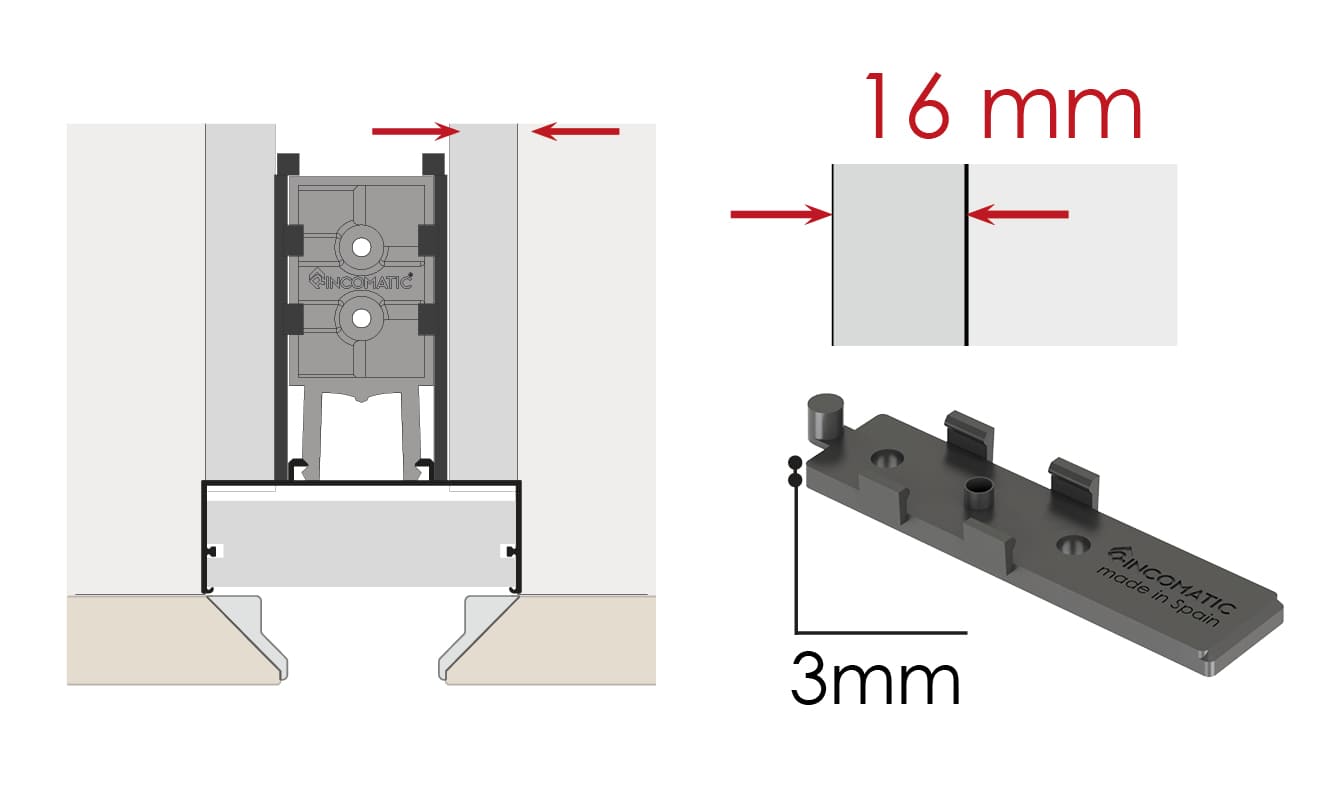 INCOMATIC

16 mm

INCOMATIC
made in Spain

3mm